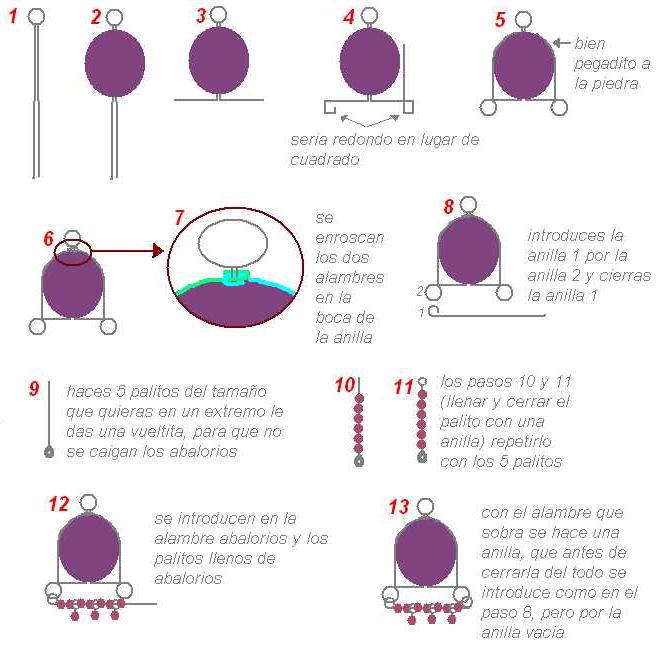 1

2

3

4

seria redondo en lugar de cuadrado

5

bien pegadito a la piedra

6

7

se enroscan los dos alambres en la boca de la anilla

8

2

1

introduces la anilla 1 por la anilla 2 y cierras la anilla 1

9

haces 5 palitos del tamaño que quieras en un extremo le das una vueltita, para que no se caigan los abalorios

10

11

los pasos 10 y 11 (llenar y cerrar el palito con una anilla) repetirlo con los 5 palitos

12

se introducen en la alambre abalorios y los palitos llenos de abalorios

13

con el alambre que sobra se hace una anilla, que antes de cerrarla del todo se introduce como en el paso 8, pero por la anilla vacia.